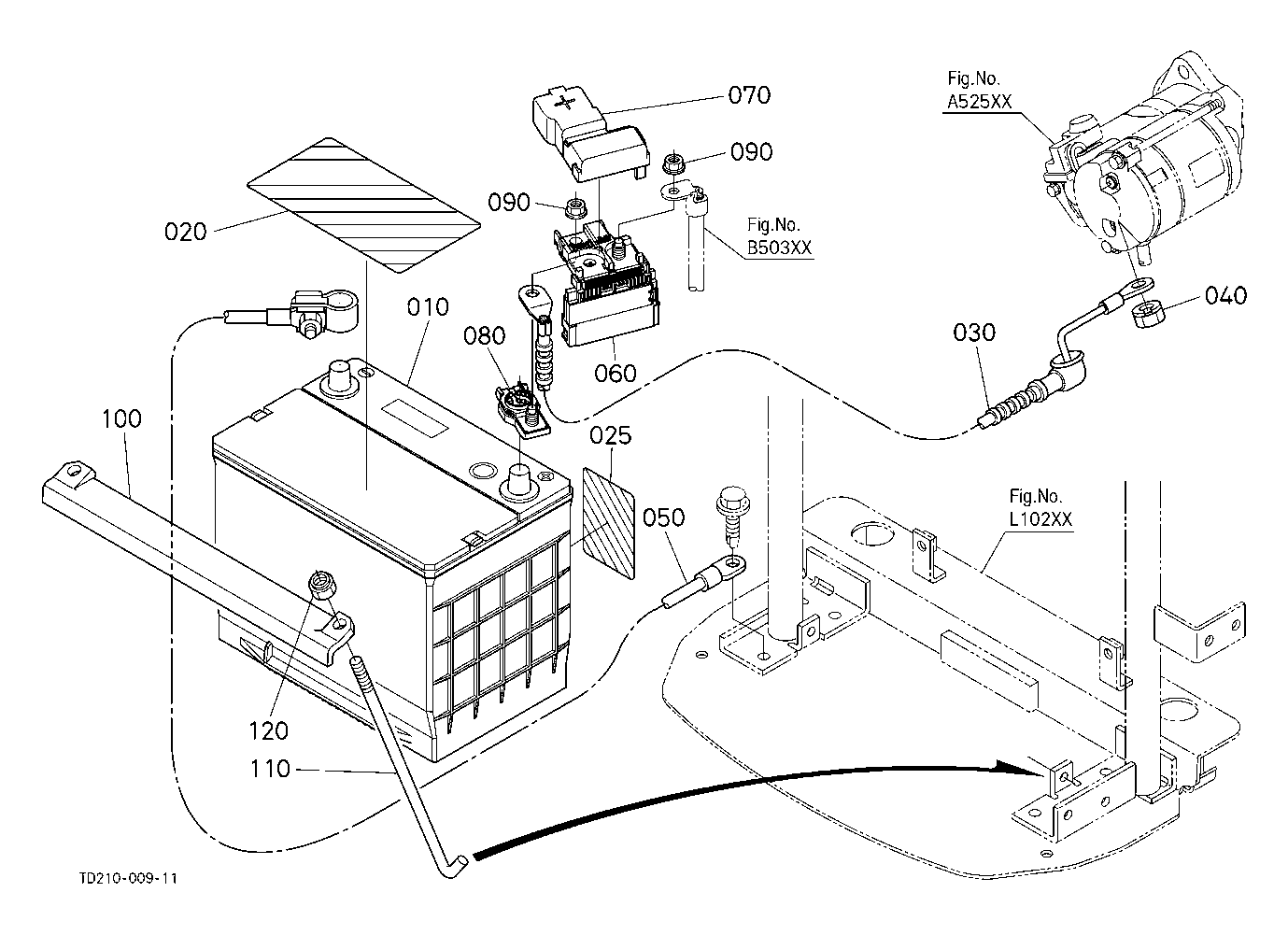 Fig.No.
A525XX

070

090

090

Fig.No.
B503XX

020

010

080

060

040

030

100

025

050

Fig.No.
L102XX

120

110

TD210-009-11